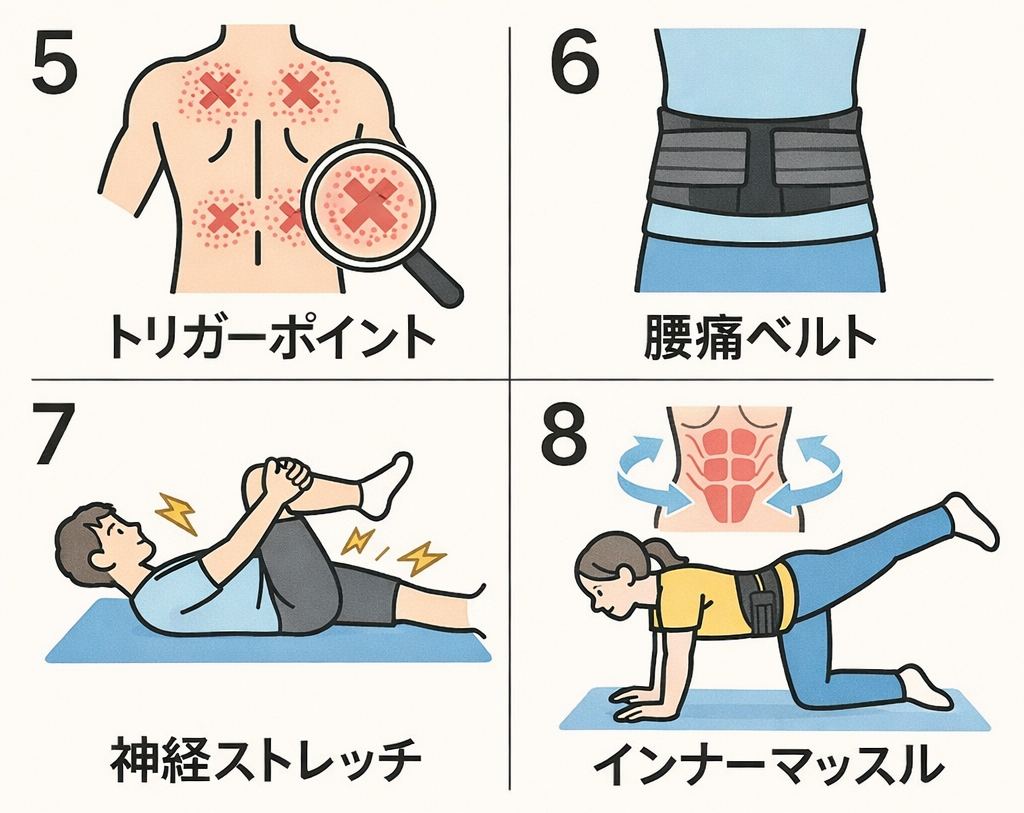 5
トリガーポイント

6
腰痛ベルト

7
神経ストレッチ

8
インナーマッスル